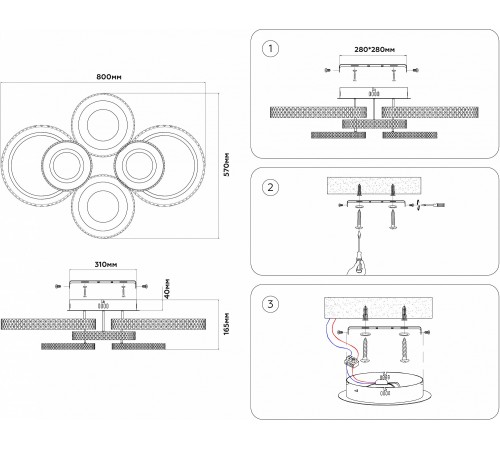 800мм

570мм

310мм

40мм

165мм

1

280*280мм

2

3