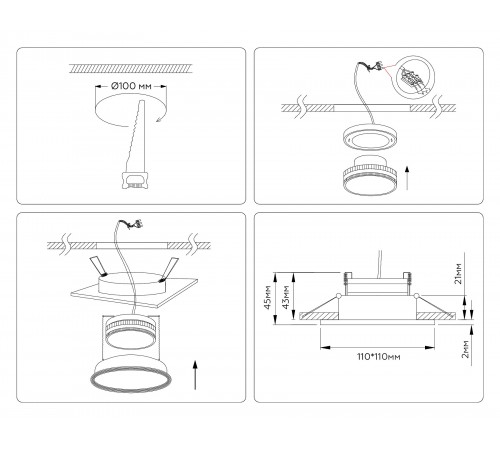 Ø100 мм

45мм
43мм
21мм
110*110мм
2мм