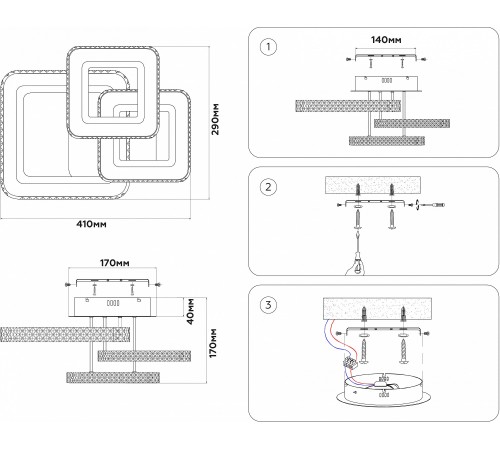 290мм

410мм

170мм

40мм

170мм

1

140мм

2

3