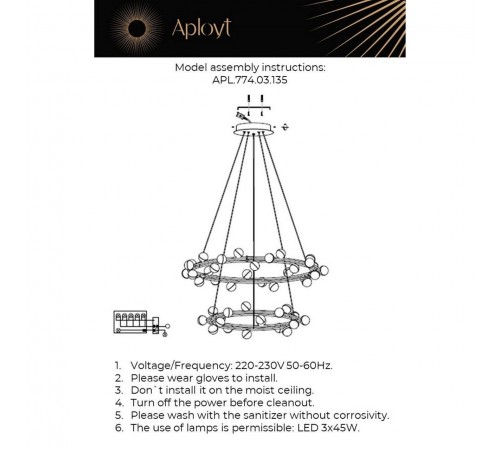 Aployt

Model assembly instructions:
APL.774.03.135

1. Voltage/Frequency: 220-230V 50-60Hz.
2. Please wear gloves to install.
3. Don`t install it on the moist ceiling.
4. Turn off the power before cleanout.
5. Please wash with the sanitizer without corrosivity.
6. The use of lamps is permissible: LED 3x45W.