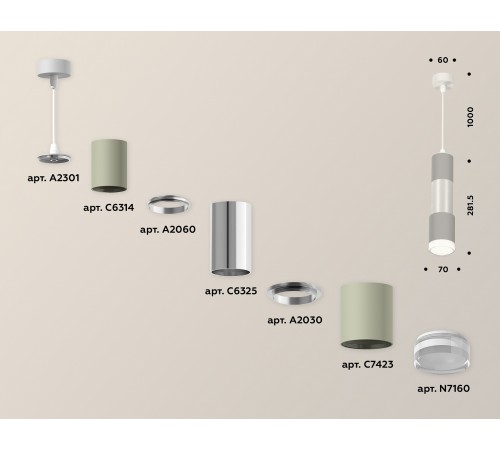 арт. A2301

арт. C6314

арт. A2060

арт. C6325

арт. A2030

арт. C7423

арт. N7160

60

1000

281.5

70