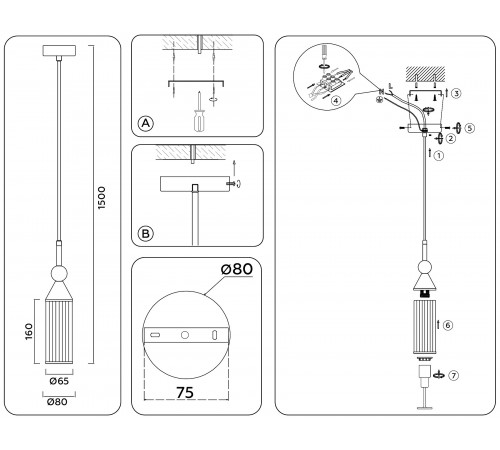 1500
160
Ø65
Ø80
A
B
Ø80
75
N
L
4
3
5
2
1
6
7