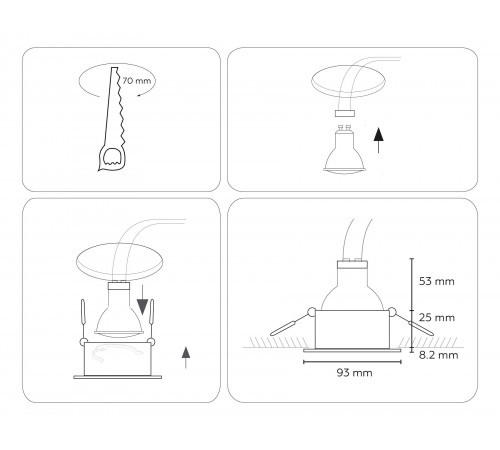 70 mm

53 mm
25 mm
8.2 mm
93 mm