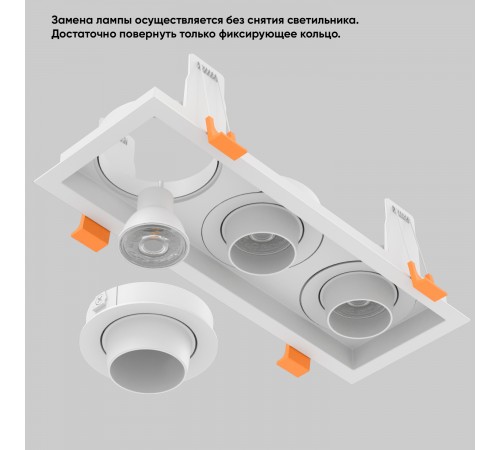 Замена лампы осуществляется без снятия светильника. Достаточно повернуть только фиксирующее кольцо.