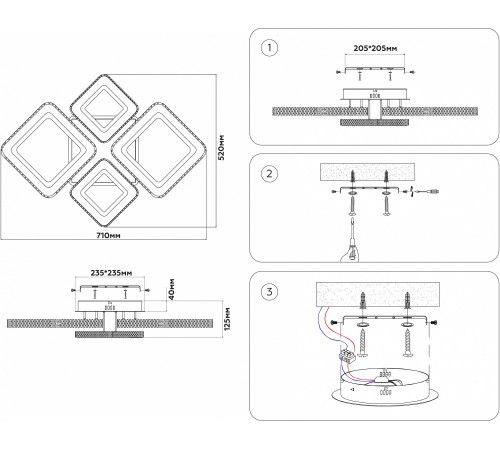 520мм

710мм

235*235мм

40мм

125мм

1

205*205мм

2

3