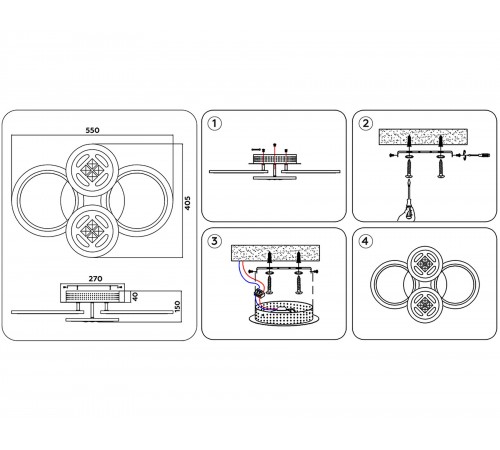 550

405

270

40

150

1

2

3

4