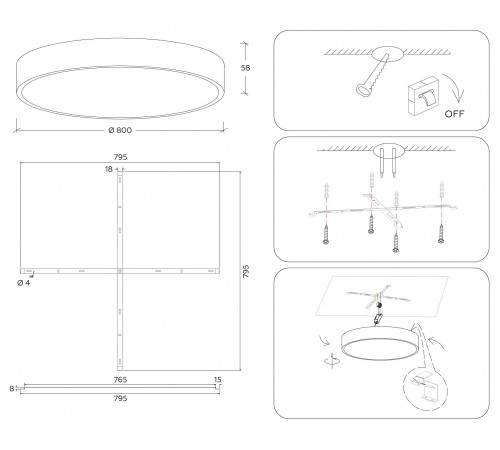 58
Ø 800
795
18
795
Ø 4
765
15
8
795
OFF