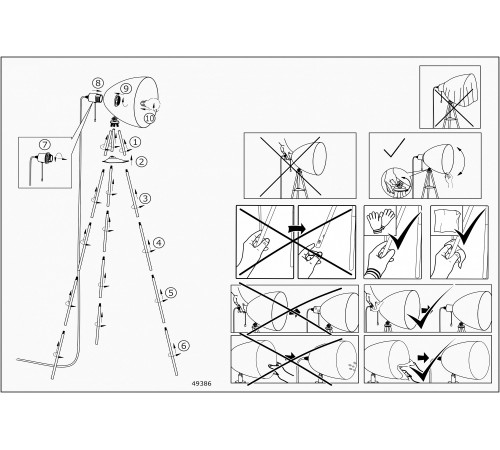 8
9
10
7
1
2
3
4
5
6
49386