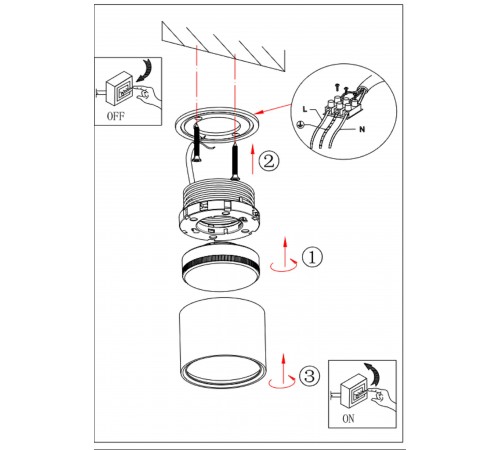 OFF

L

N

②

①

③

ON