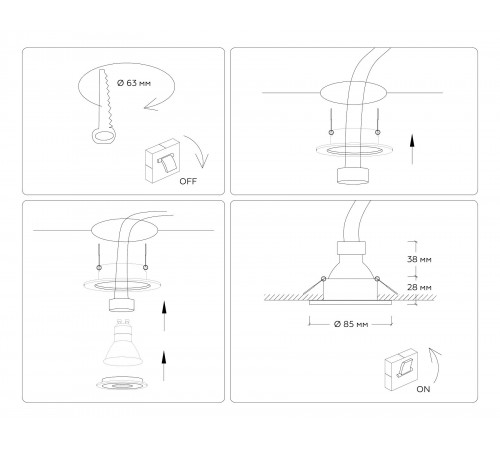 Ø 63 мм

OFF

38 мм

28 мм

Ø 85 мм

ON