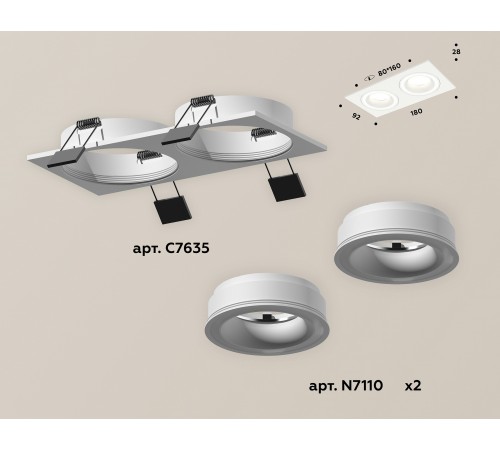 28

80*160

92

180

арт. C7635

арт. N7110 x2