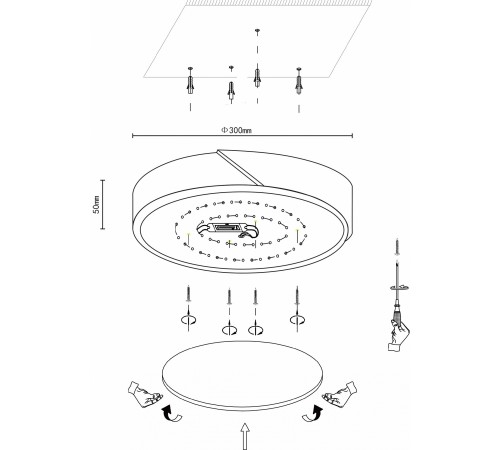 Φ300mm

50mm