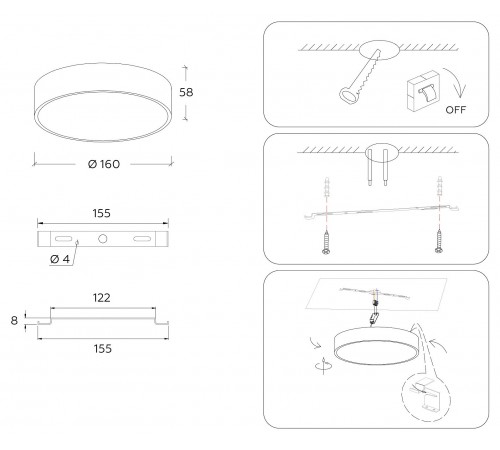 58

Ø 160

155

Ø 4

122

8

155

OFF