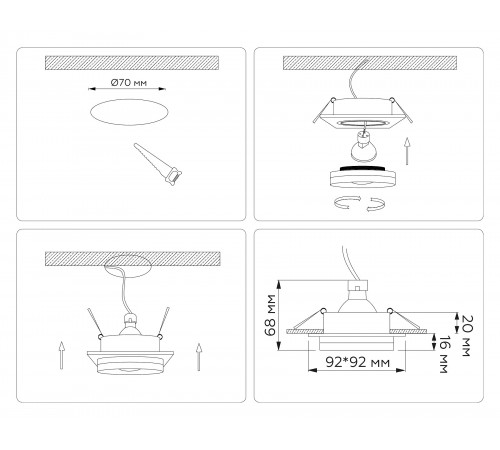 Ø70 мм

68 мм

20 мм

16 мм

92*92 мм