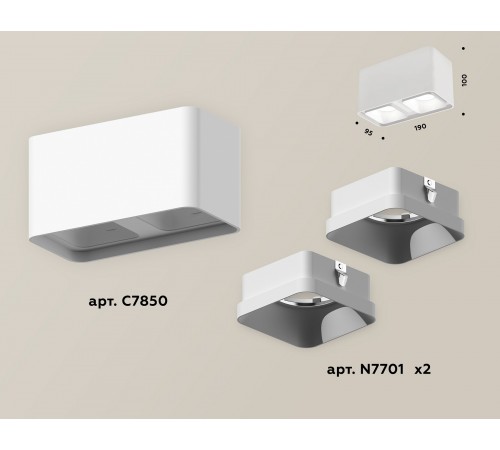 100

95

190

арт. C7850

арт. N7701 x2