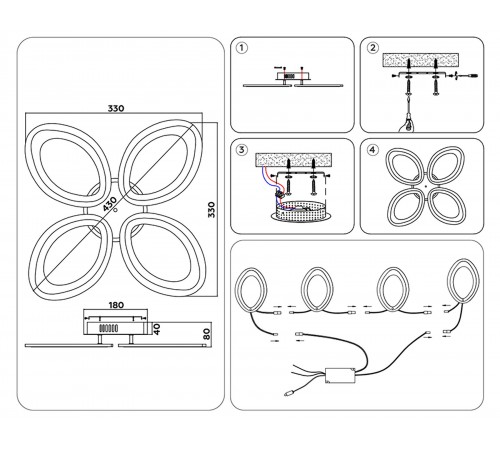 330

430

330

180

40

80

1

2

3

4