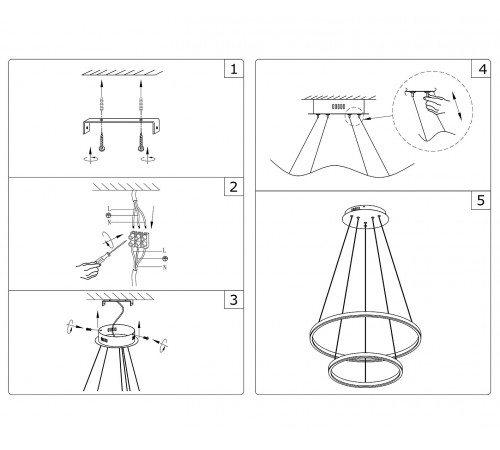 1

2

L

N

L

N

3

4

5