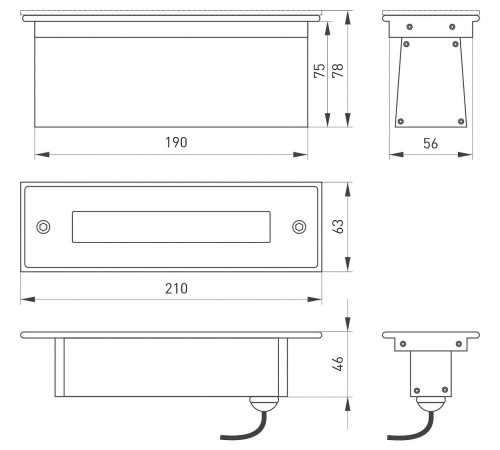 75
78
190
56
63
210
46