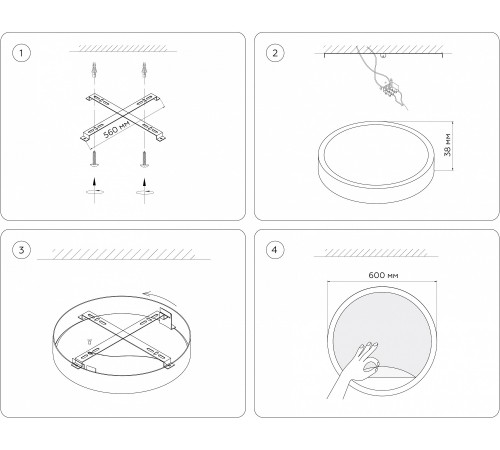 1

560 мм

2

38 мм

3

4

600 мм