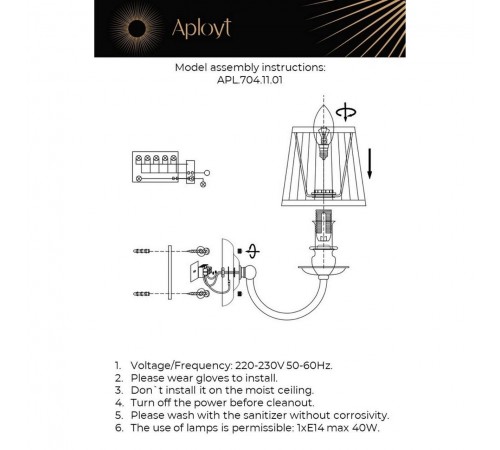 Aployt

Model assembly instructions:
APL.704.11.01

1. Voltage/Frequency: 220-230V 50-60Hz.
2. Please wear gloves to install.
3. Don`t install it on the moist ceiling.
4. Turn off the power before cleanout.
5. Please wash with the sanitizer without corrosivity.
6. The use of lamps is permissible: 1xE14 max 40W.