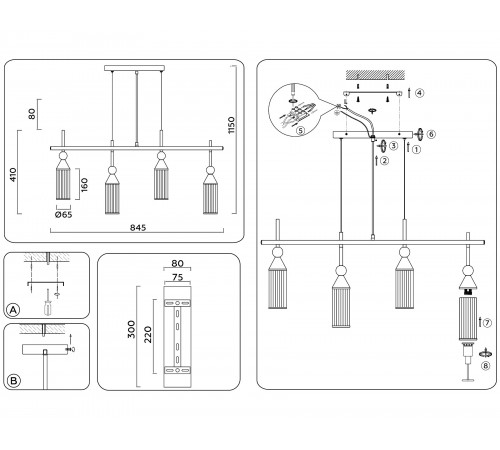 80
410
160
Ø65
845
1150

A
B

80
75
300
220

4
5
6
3
1
2
7
8