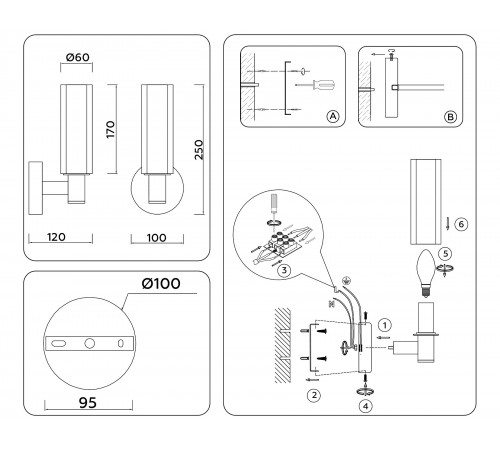 Ø60
170
250
120
100

Ø100
95

A
B
6
5
3
N
1
2
4