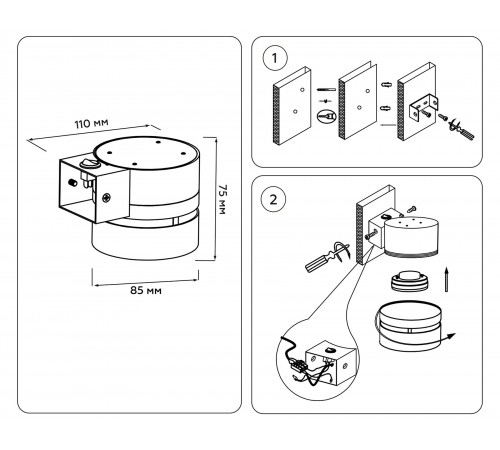 110 мм

75 мм

85 мм

1

2