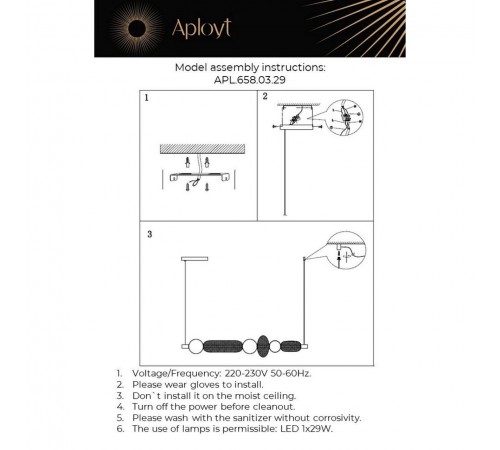 Aployt

Model assembly instructions:
APL.658.03.29

1

2

3

1. Voltage/Frequency: 220-230V 50-60Hz.
2. Please wear gloves to install.
3. Don`t install it on the moist ceiling.
4. Turn off the power before cleanout.
5. Please wash with the sanitizer without corrosivity.
6. The use of lamps is permissible: LED 1x29W.