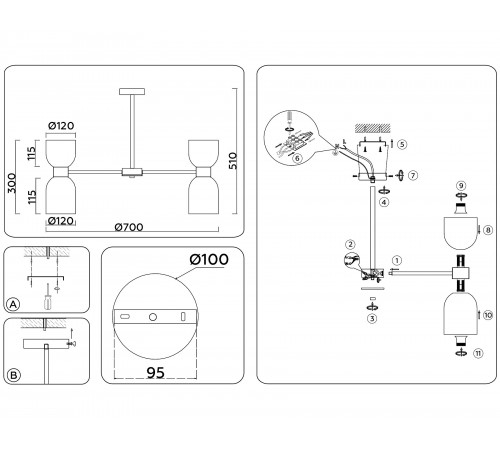 Ø120
115
300
115
Ø120
Ø700
510

A

B

Ø100
95

6
5
7
4
9
8
2
1
3
10
11