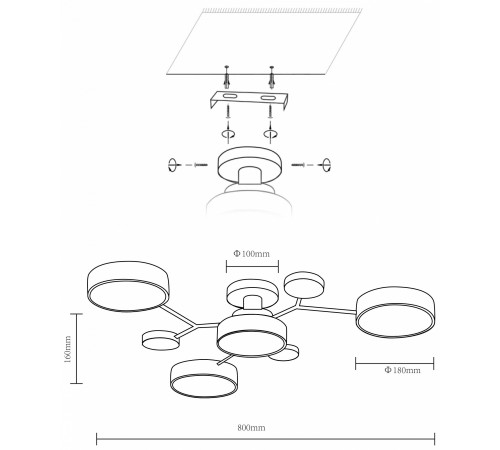 Φ100mm

160mm

Φ180mm

800mm