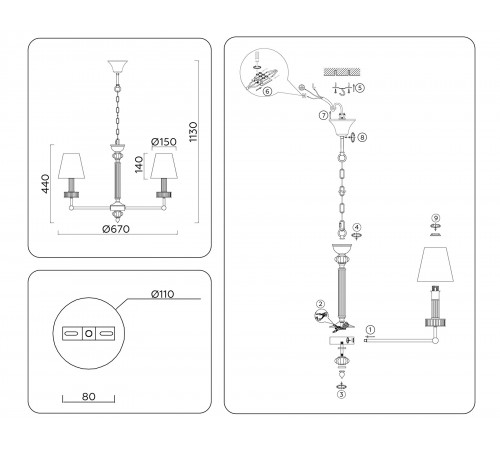 1130
Ø150
140
440
Ø670

Ø110
80

6
5
7
8
4
9
2
1
3