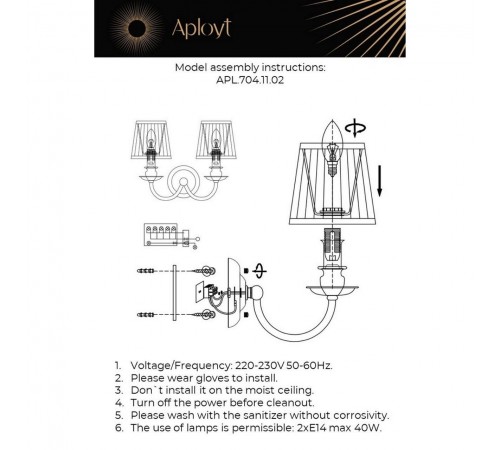 Aployt

Model assembly instructions:
APL.704.11.02

1. Voltage/Frequency: 220-230V 50-60Hz.
2. Please wear gloves to install.
3. Don`t install it on the moist ceiling.
4. Turn off the power before cleanout.
5. Please wash with the sanitizer without corrosivity.
6. The use of lamps is permissible: 2xE14 max 40W.