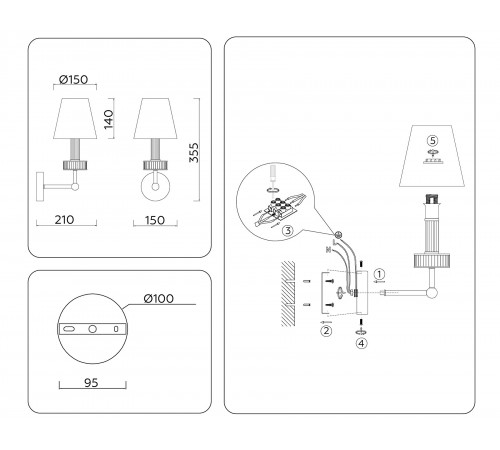 Ø150

140

355

210

150

Ø100

95

5

3

L

N

1

2

4