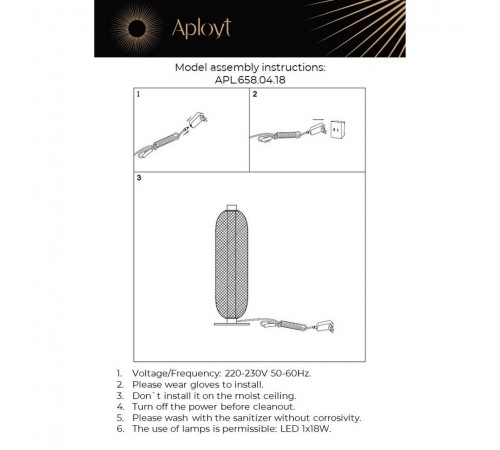 Aployt

Model assembly instructions:
APL.658.04.18

1

2

3

1. Voltage/Frequency: 220-230V 50-60Hz.
2. Please wear gloves to install.
3. Don`t install it on the moist ceiling.
4. Turn off the power before cleanout.
5. Please wash with the sanitizer without corrosivity.
6. The use of lamps is permissible: LED 1x18W.