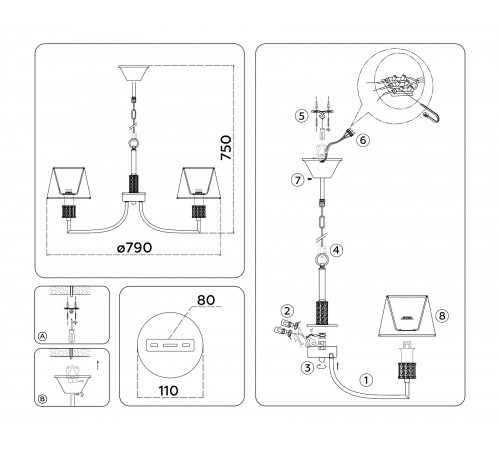 750
ø790
A
B
80
110
5
6
7
4
2
3
1
8