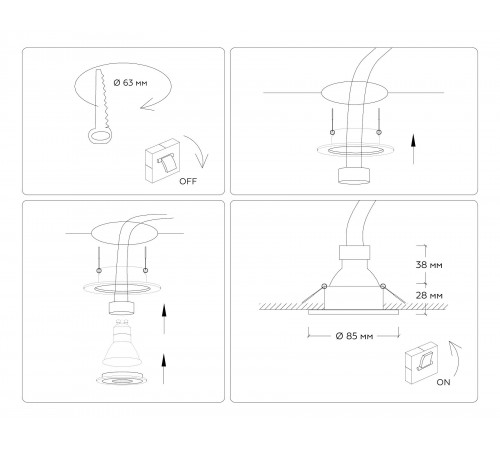 Ø 63 мм

OFF

38 мм

28 мм

Ø 85 мм

ON