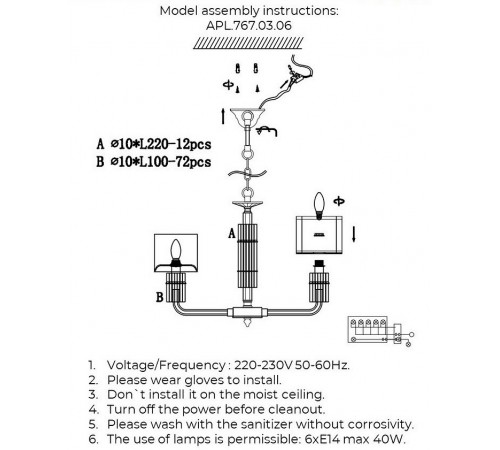 Model assembly instructions:
APL.767.03.06

A ⌀10*L220-12pcs
B ⌀10*L100-72pcs

A

B

1. Voltage/Frequency : 220-230V 50-60Hz.
2. Please wear gloves to install.
3. Don`t install it on the moist ceiling.
4. Turn off the power before cleanout.
5. Please wash with the sanitizer without corrosivity.
6. The use of lamps is permissible: 6xE14 max 40W.