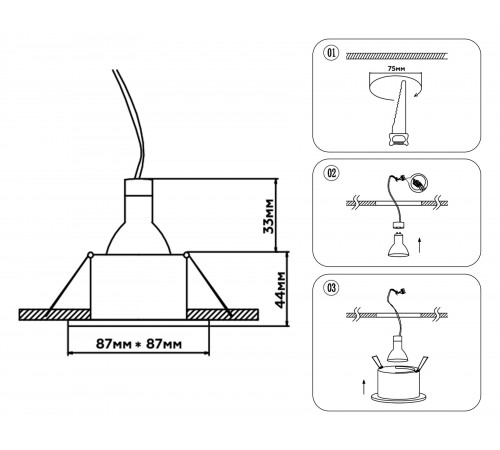 33мм

44мм

87мм * 87мм

01

75мм

02

03