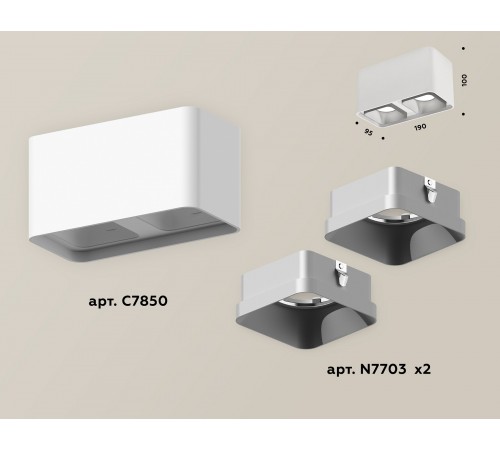 100
95
190
арт. C7850
арт. N7703 x2