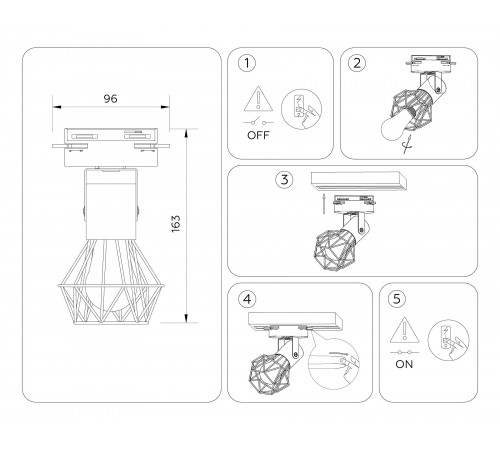 96

163

1

OFF

2

3

4

5

ON