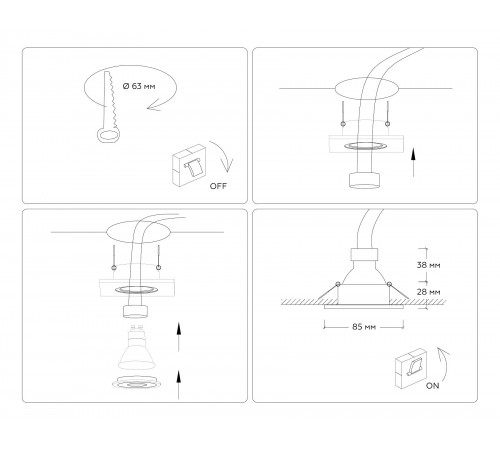 Ø 63 мм

OFF

38 мм

28 мм

85 мм

ON