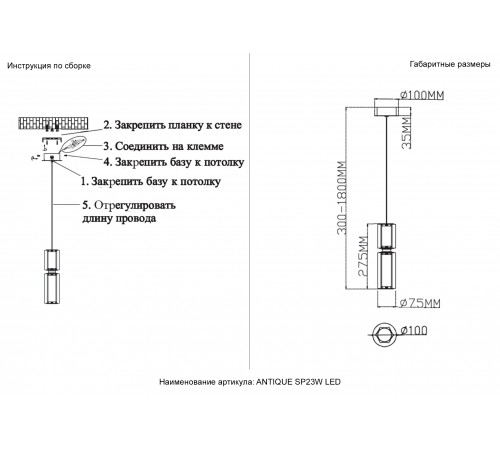 Инструкция по сборке

2. Закрепить планку к стене
3. Соединить на клемме
4. Закрепить базу к потолку
1. Закрепить базу к потолку
5. Отрегулировать длину провода

Габаритные размеры

Ø100MM
35MM
300-1800MM
275MM
Ø75MM
Ø100

Наименование артикула: ANTIQUE SP23W LED