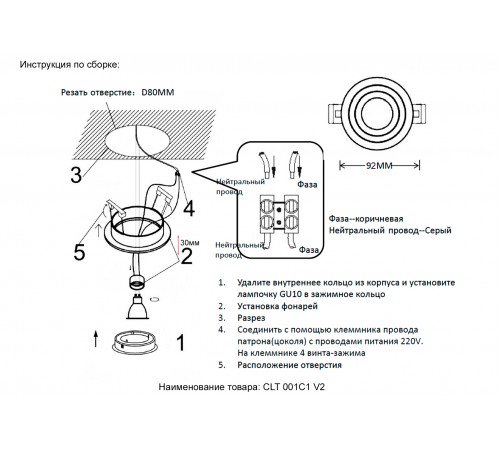 Инструкция по сборке:

Резать отверстие: D80MM

3

4

5

30мм

2

1

Нейтральный провод

Фаза

Нейтральный провод

Фаза

92MM

Фаза--коричневая
Нейтральный провод--Серый

1. Удалите внутреннее кольцо из корпуса и установите лампочку GU10 в зажимное кольцо
2. Установка фонарей
3. Разрез
4. Соединить с помощью клеммника провода патрона(цоколя) с проводами питания 220V. На клеммнике 4 винта-зажима
5. Расположение отверстия

Наименование товара: CLT 001C1 V2