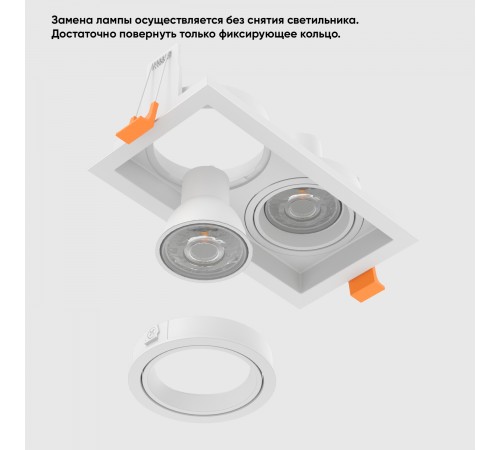 Замена лампы осуществляется без снятия светильника. Достаточно повернуть только фиксирующее кольцо.