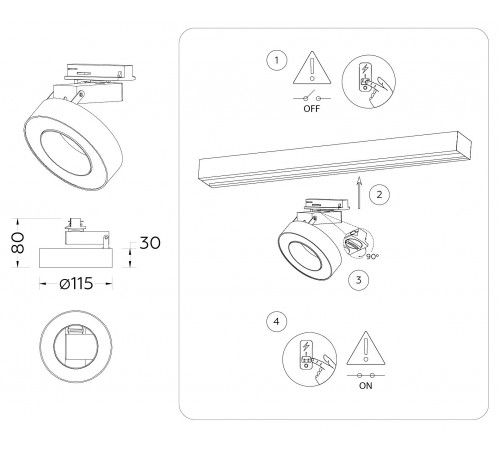 80

30

ø115

1

OFF

2

90°

3

4

ON