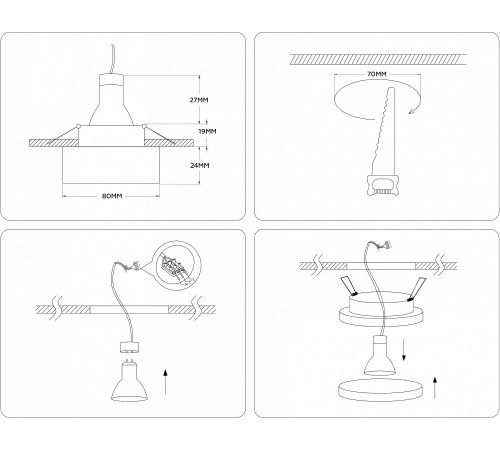 27MM
19MM
24MM
80MM

70MM