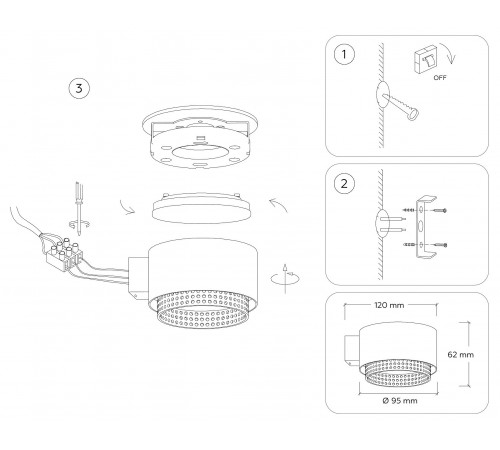 3

1

OFF

2

120 mm

62 mm

Ø 95 mm