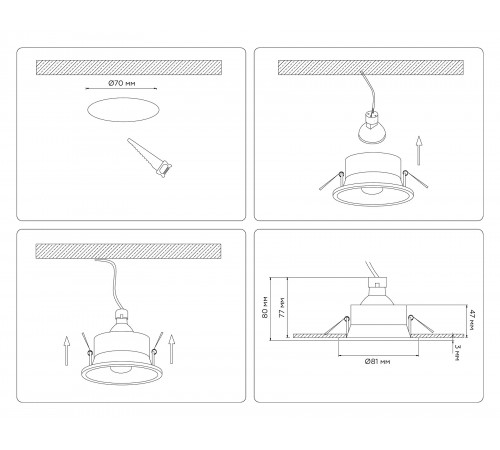 Ø70 мм

80 мм

77 мм

47 мм

3 мм

Ø81 мм