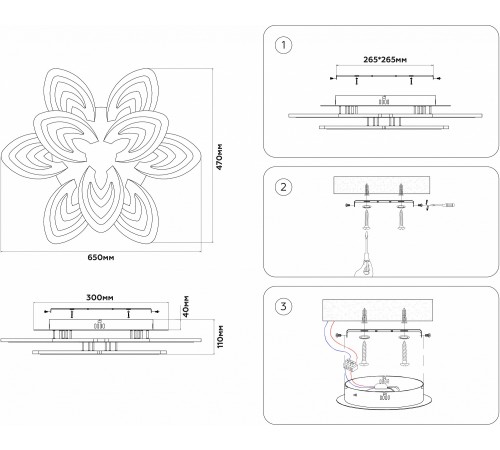 470мм
650мм
300мм
40мм
110мм
1
265*265мм
2
3