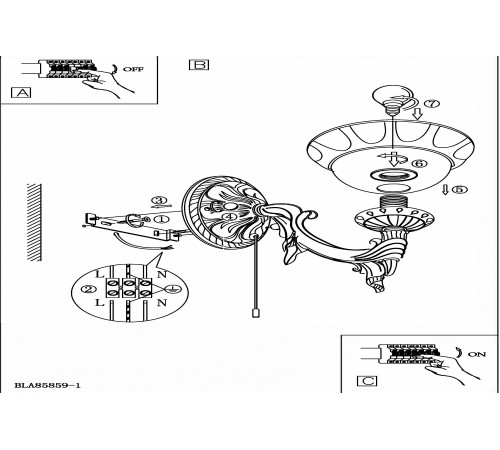 OFF

A

B

7

6

5

3

1

4

L N

2

L N

ON

C

BLA85859-1